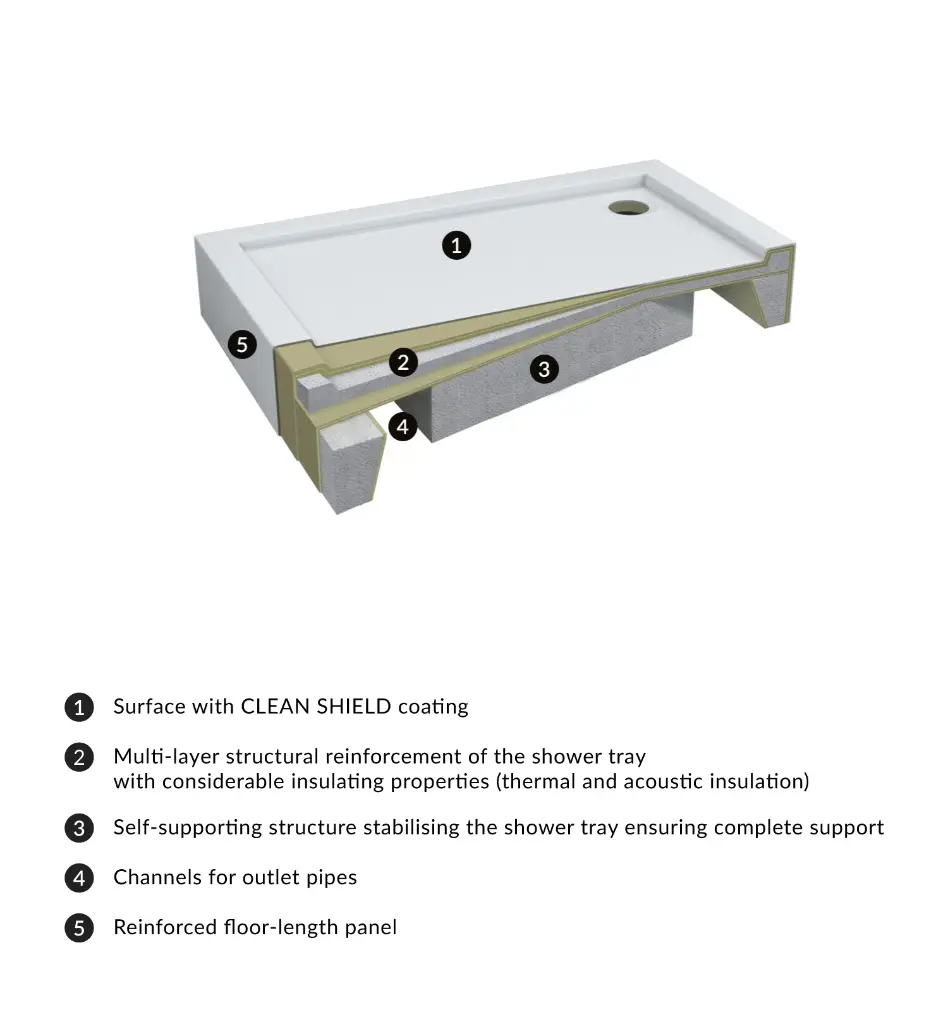 1

5

2

3

4

1 Surface with CLEAN SHIELD coating

2 Multi-layer structural reinforcement of the shower tray with considerable insulating properties (thermal and acoustic insulation)

3 Self-supporting structure stabilising the shower tray ensuring complete support

4 Channels for outlet pipes

5 Reinforced floor-length panel